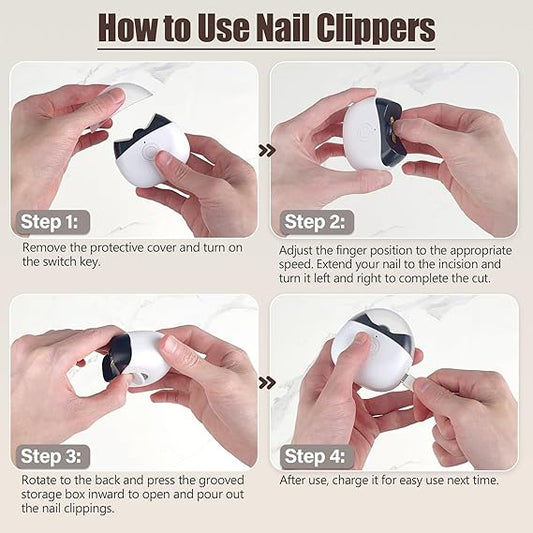 How to Use Nail Clippers

Step 1:
Remove the protective cover and turn on the switch key.

Step 2:
Adjust the finger position to the appropriate speed. Extend your nail to the incision and turn it left and right to complete the cut.

Step 3:
Rotate to the back and press the grooved storage box inward to open and pour out the nail clippings.

Step 4:
After use, charge it for easy use next time.